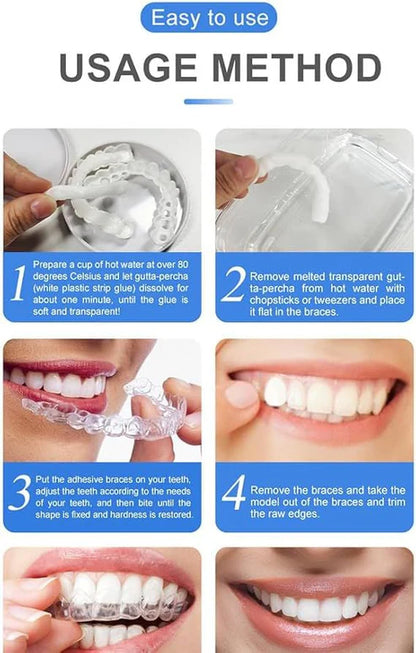 Easy to use

USAGE METHOD

1 Prepare a cup of hot water at over 80 degrees Celsius and let gutta-percha (white plastic strip glue) dissolve for about one minute, until the glue is soft and transparent!

2 Remove melted transparent gutta-percha from hot water with chopsticks or tweezers and place it flat in the braces.

3 Put the adhesive braces on your teeth, adjust the teeth according to the needs of your teeth, and then bite until the shape is fixed and hardness is restored.

4 Remove the braces and take the model out of the braces and trim the raw edges.