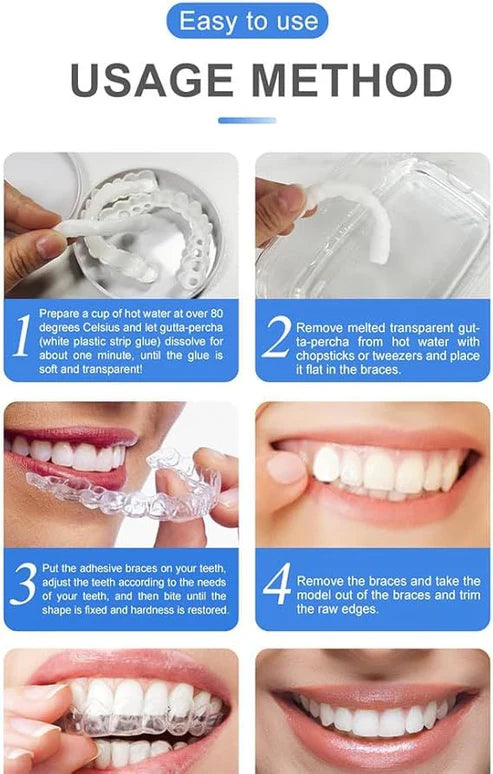 Easy to use

USAGE METHOD

1 Prepare a cup of hot water at over 80 degrees Celsius and let gutta-percha (white plastic strip glue) dissolve for about one minute, until the glue is soft and transparent!

2 Remove melted transparent gutta-percha from hot water with chopsticks or tweezers and place it flat in the braces.

3 Put the adhesive braces on your teeth, adjust the teeth according to the needs of your teeth, and then bite until the shape is fixed and hardness is restored.

4 Remove the braces and take the model out of the braces and trim the raw edges.